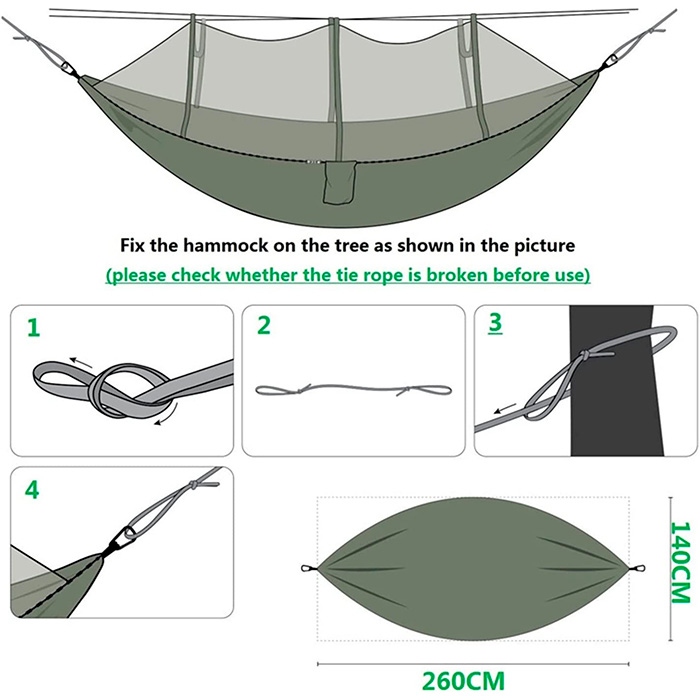 Fix the hammock on the tree as shown in the picture
(please check whether the tie rope is broken before use)

1

2

3

4

140CM

260CM